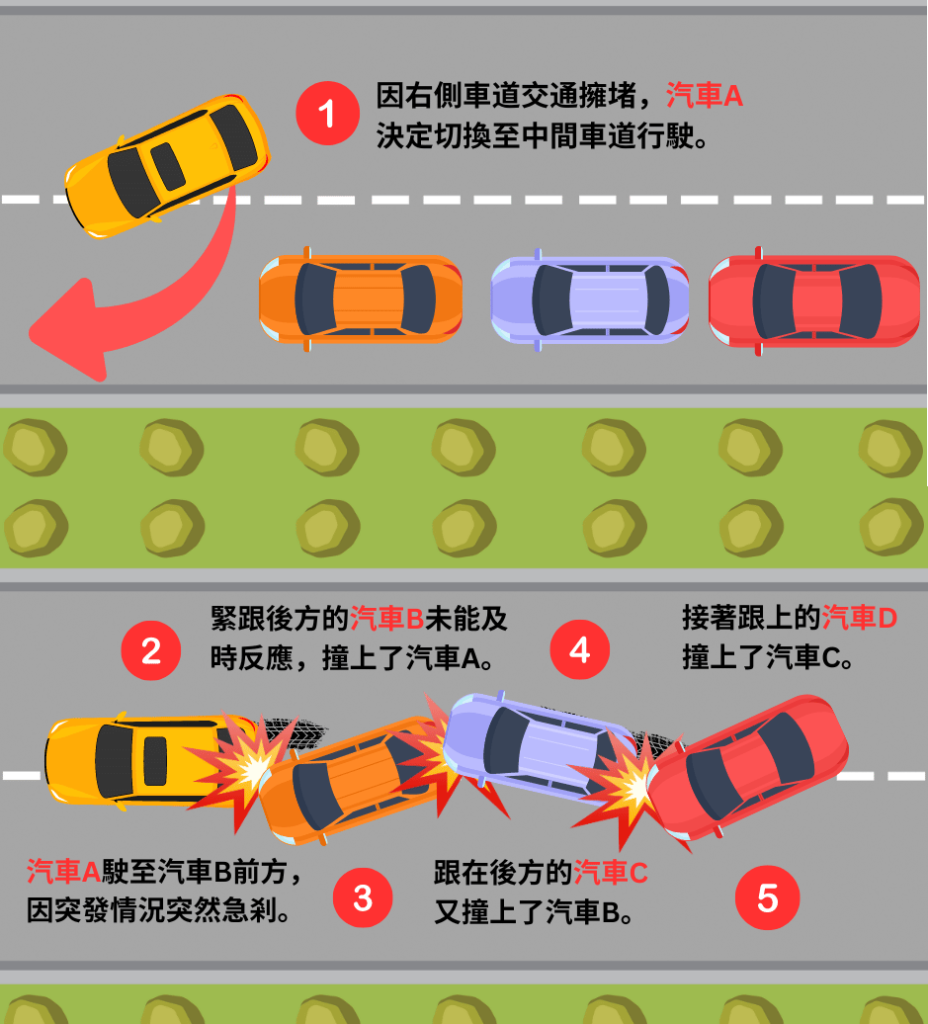 1

因右側車道交通擁堵，汽車A決定切換至中間車道行駛。

2

緊跟後方的汽車B未能及時反應，撞上了汽車A。

4

接著跟上的汽車D撞上了汽車C。

汽車A駛至汽車B前方，因突發情況突然急剎。

3

跟在後方的汽車C又撞上了汽車B。

5